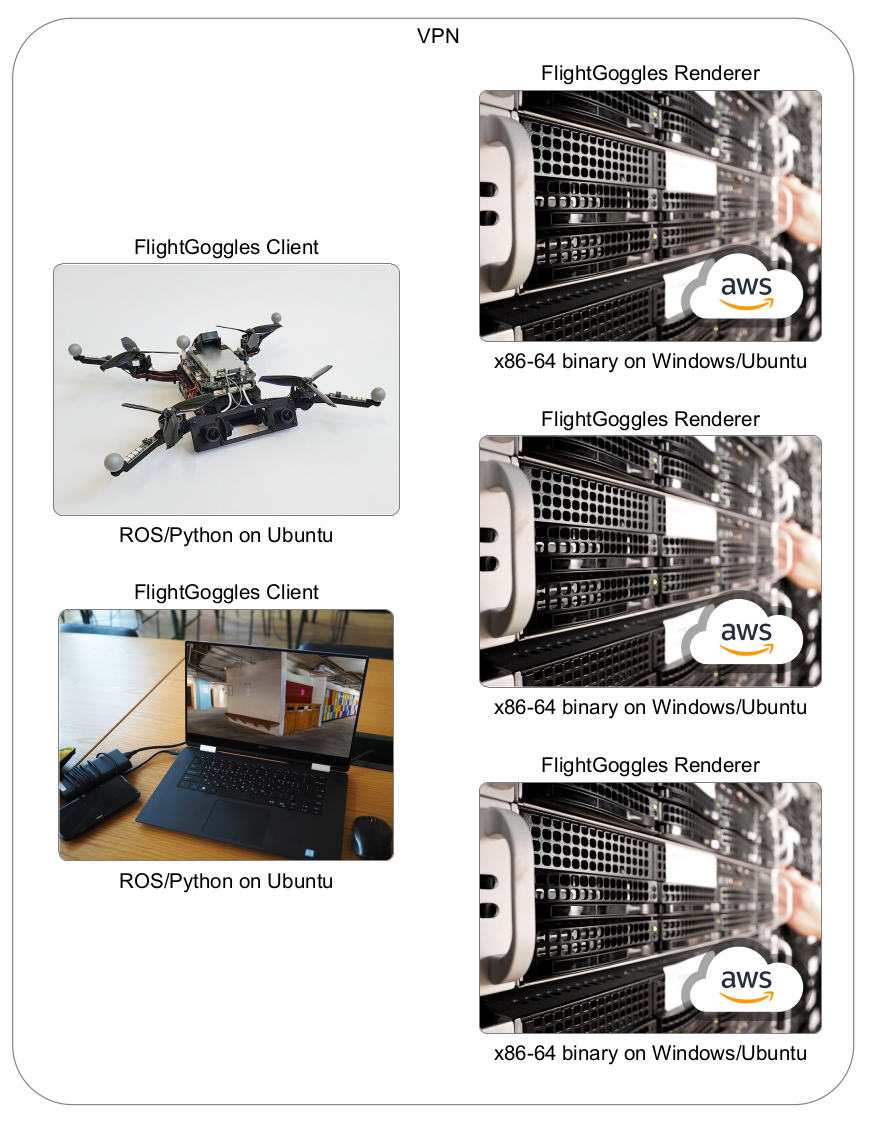 VPN

FlightGoggles Client

ROS/Python on Ubuntu

FlightGoggles Client

ROS/Python on Ubuntu

FlightGoggles Renderer

aws

x86-64 binary on Windows/Ubuntu

FlightGoggles Renderer

aws

x86-64 binary on Windows/Ubuntu

FlightGoggles Renderer

aws

x86-64 binary on Windows/Ubuntu